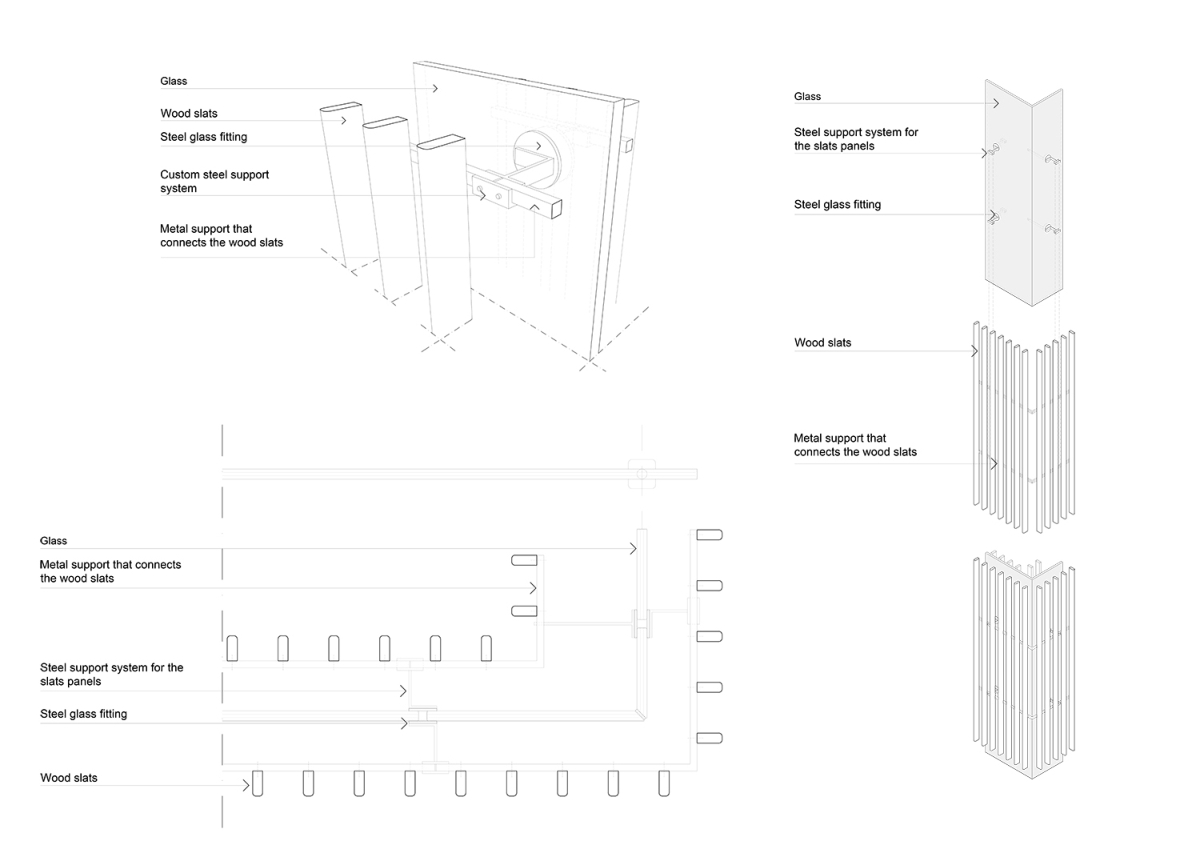 Glass

Wood slats

Steel glass fitting

Custom steel support system

Metal support that connects the wood slats

Glass

Steel support system for the slats panels

Steel glass fitting

Wood slats

Metal support that connects the wood slats

Glass

Metal support that connects the wood slats

Steel support system for the slats panels

Steel glass fitting

Wood slats